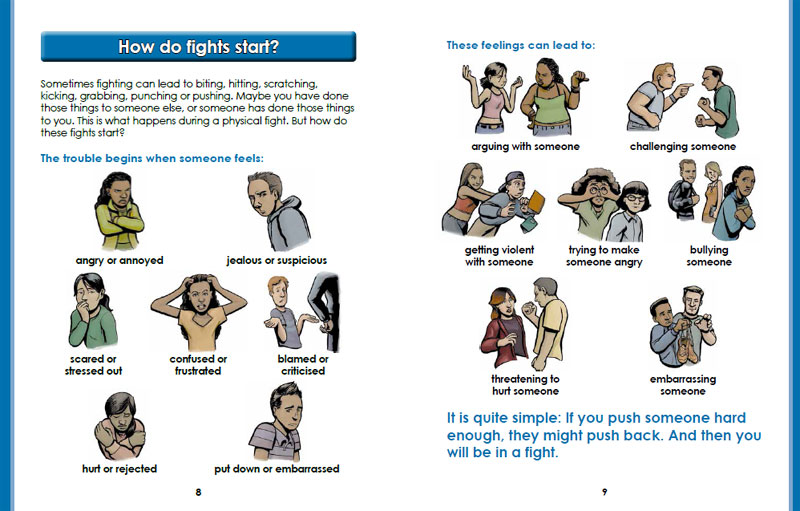 How do fights start?

Sometimes fighting can lead to biting, hitting, scratching, kicking, grabbing, punching or pushing. Maybe you have done those things to someone else, or someone has done those things to you. This is what happens during a physical fight. But how do these fights start?

The trouble begins when someone feels:

angry or annoyed

jealous or suspicious

scared or stressed out

confused or frustrated

blamed or criticised

hurt or rejected

put down or embarrassed

8

These feelings can lead to:

arguing with someone

challenging someone

getting violent with someone

trying to make someone angry

bullying someone

threatening to hurt someone

embarrassing someone

It is quite simple: If you push someone hard enough, they might push back. And then you will be in a fight.

9